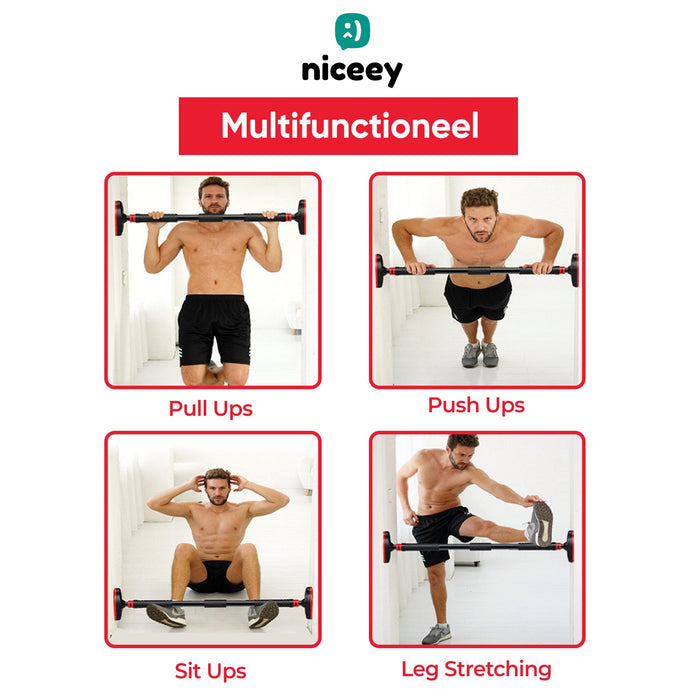 niceey

Multifunctioneel

Pull Ups

Push Ups

Sit Ups

Leg Stretching